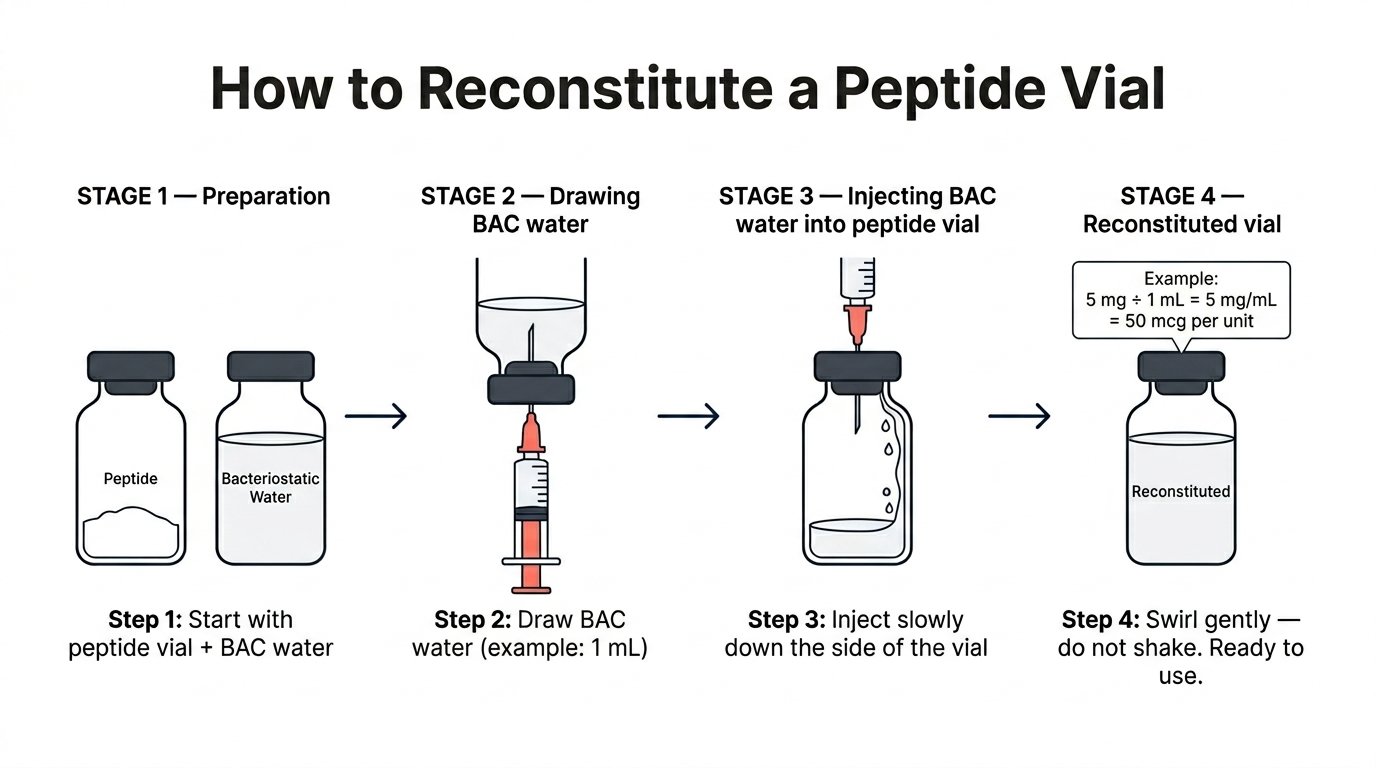 How to Reconstitute a Peptide Vial

STAGE 1 — Preparation

Peptide

Bacteriostatic Water

Step 1: Start with peptide vial + BAC water

STAGE 2 — Drawing BAC water

Step 2: Draw BAC water (example: 1 mL)

STAGE 3 — Injecting BAC water into peptide vial

Step 3: Inject slowly down the side of the vial

STAGE 4 — Reconstituted vial

Example:
5 mg ÷ 1 mL = 5 mg/mL
= 50 mcg per unit

Reconstituted

Step 4: Swirl gently — do not shake. Ready to use.